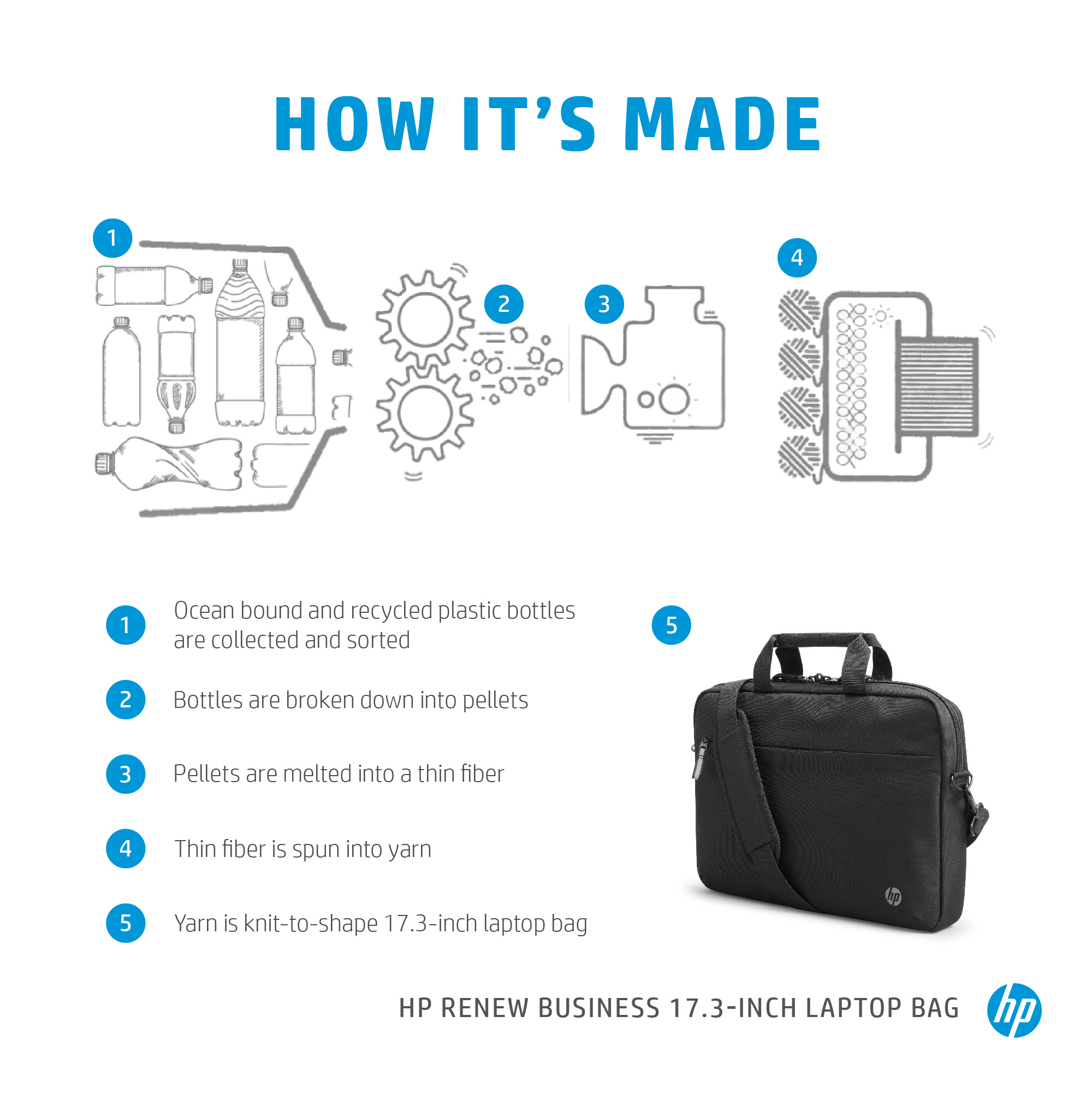 HOW IT'S MADE

1

2

3

4

1 Ocean bound and recycled plastic bottles are collected and sorted

2 Bottles are broken down into pellets

3 Pellets are melted into a thin fiber

4 Thin fiber is spun into yarn

5 Yarn is knit-to-shape 17.3-inch laptop bag

5

hp

HP RENEW BUSINESS 17.3-INCH LAPTOP BAG

hp