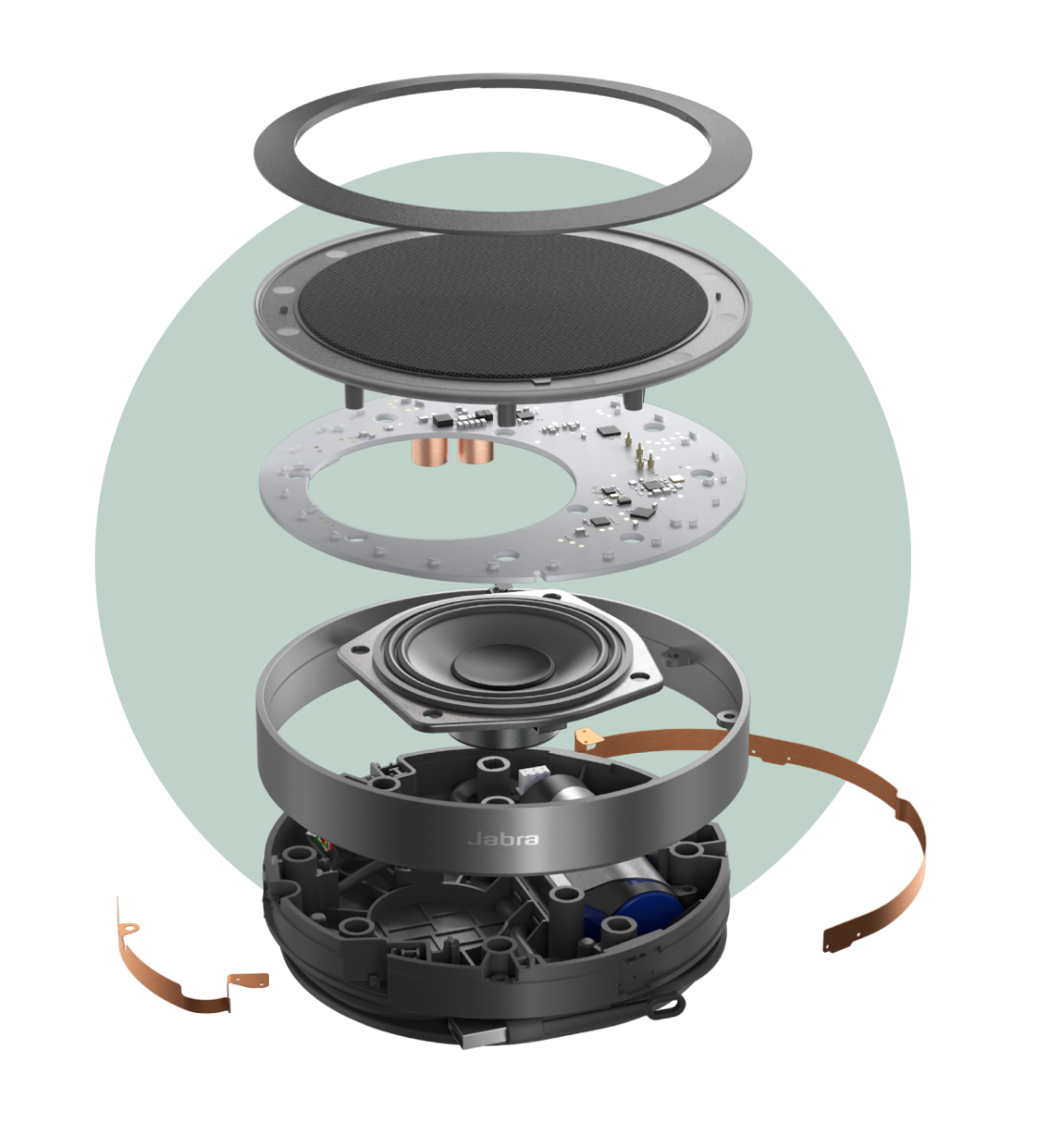 Jabra