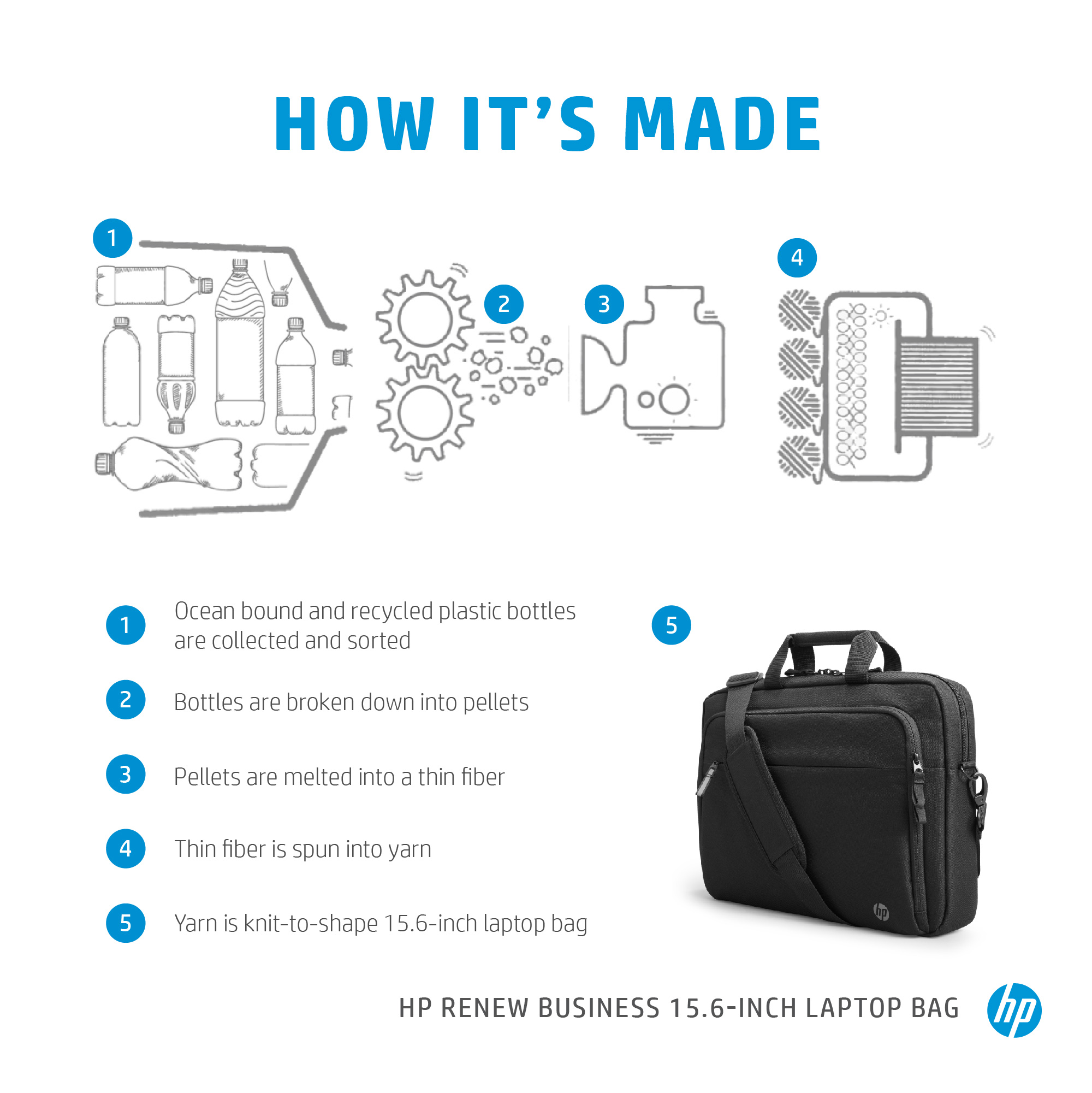 HOW IT'S MADE

1

2

3

4

1 Ocean bound and recycled plastic bottles are collected and sorted

2 Bottles are broken down into pellets

3 Pellets are melted into a thin fiber

4 Thin fiber is spun into yarn

5 Yarn is knit-to-shape 15.6-inch laptop bag

5

hp

HP RENEW BUSINESS 15.6-INCH LAPTOP BAG

hp